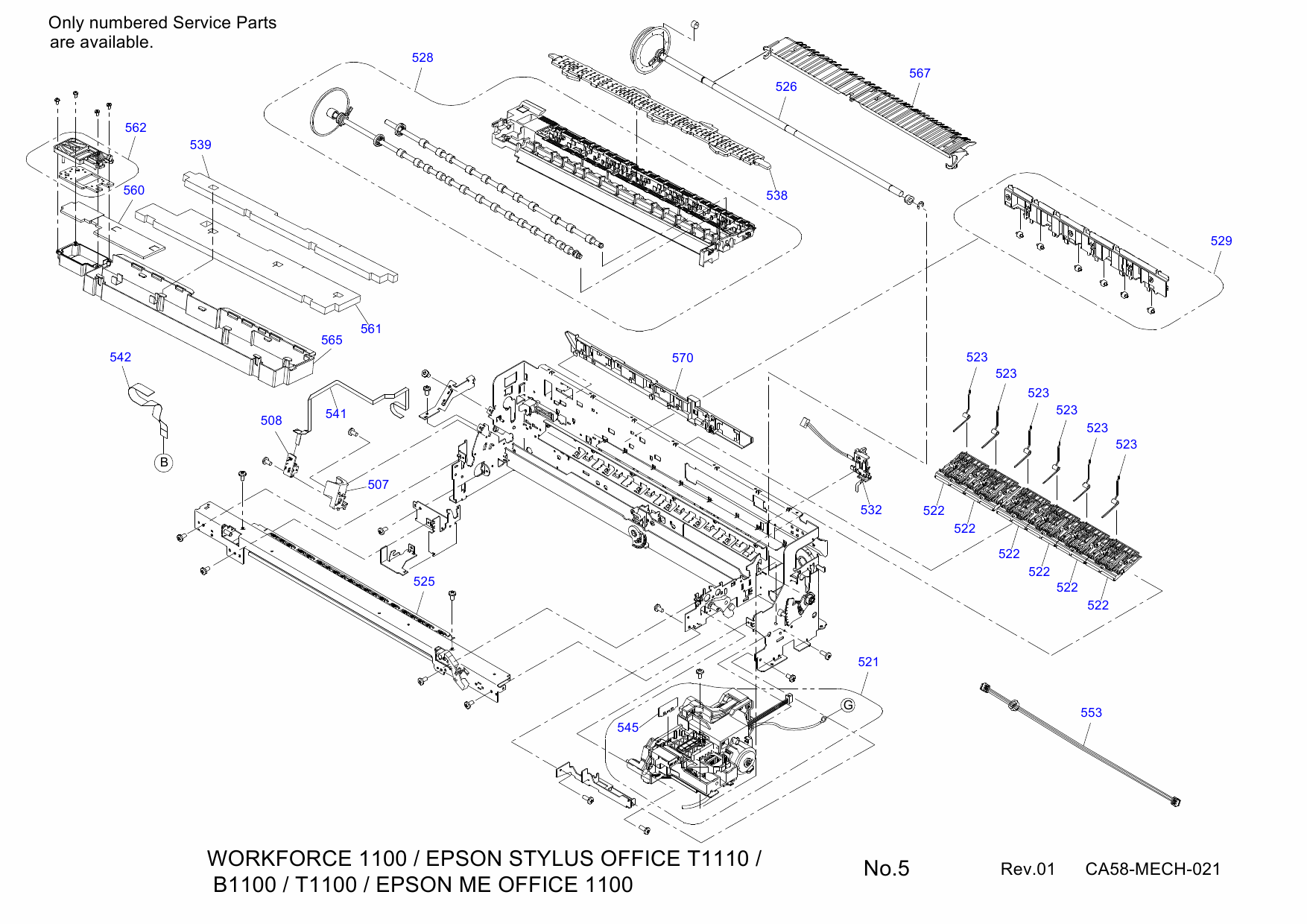 Only numbered Service Parts are available.

528

567

526

562

539

560

538

529

561

565

542

570

523
523
523
523
523
523

541

508

B

507

532

522
522
522
522
522
522

525

521

G

545

553

WORKFORCE 1100 / EPSON STYLUS OFFICE T1110 / B1100 / T1100 / EPSON ME OFFICE 1100

No.5

Rev.01

CA58-MECH-021